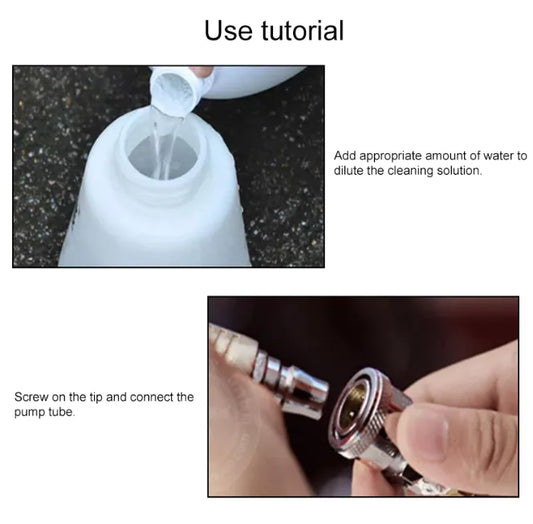 Use tutorial

Add appropriate amount of water to dilute the cleaning solution.

Screw on the tip and connect the pump tube.